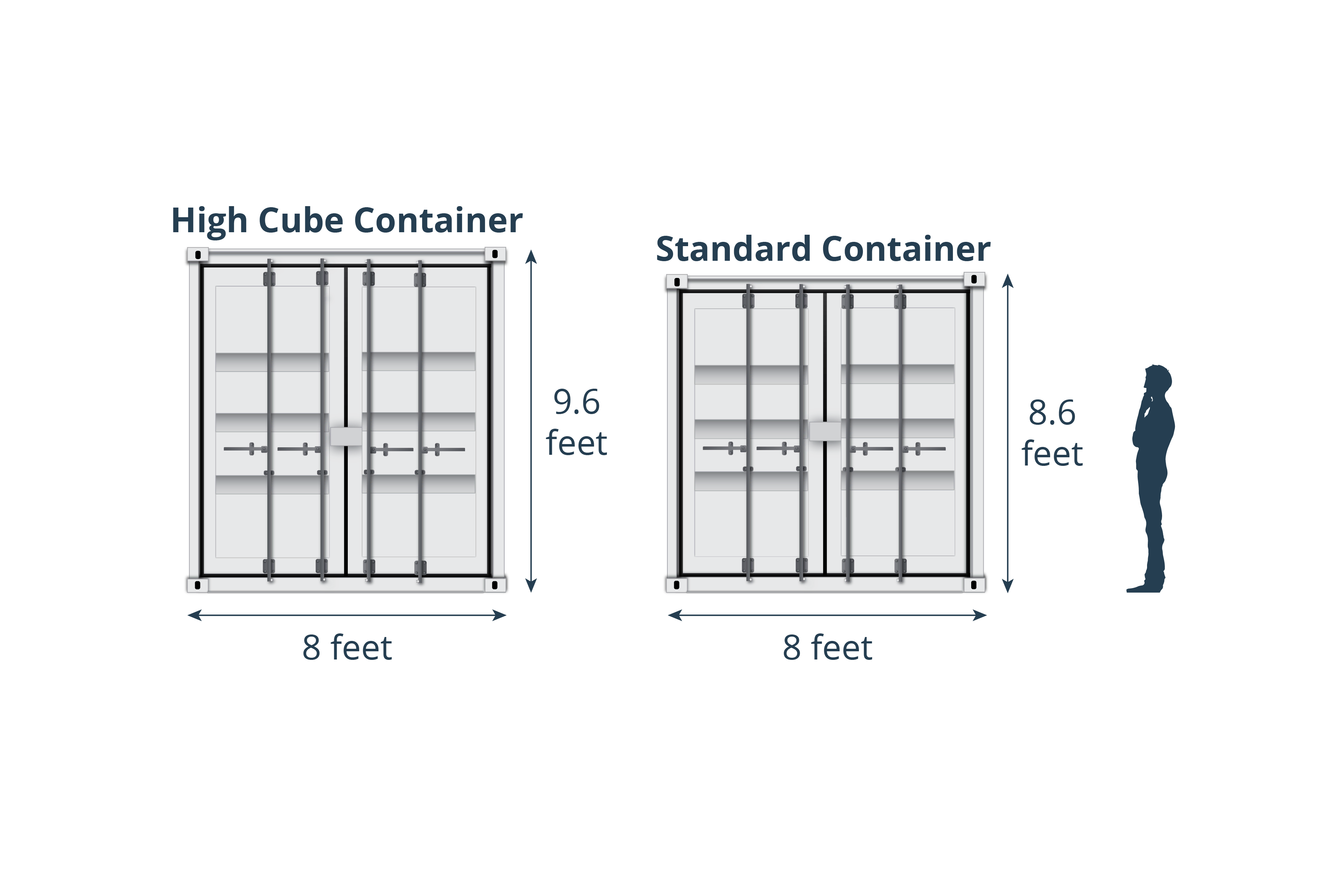 High Cube Container

9.6 feet

8 feet

Standard Container

8.6 feet

8 feet